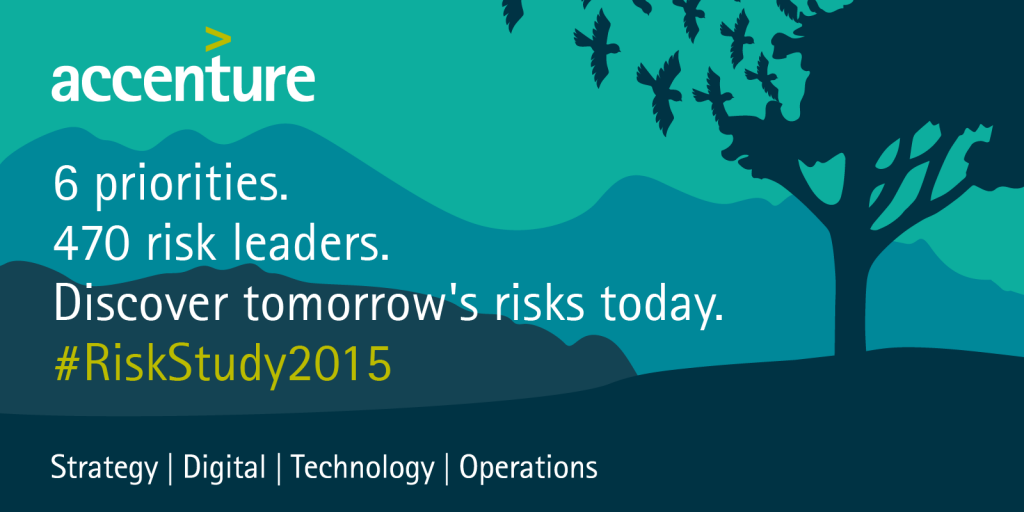 accenture

6 priorities.
470 risk leaders.
Discover tomorrow's risks today.
#RiskStudy2015

Strategy | Digital | Technology | Operations